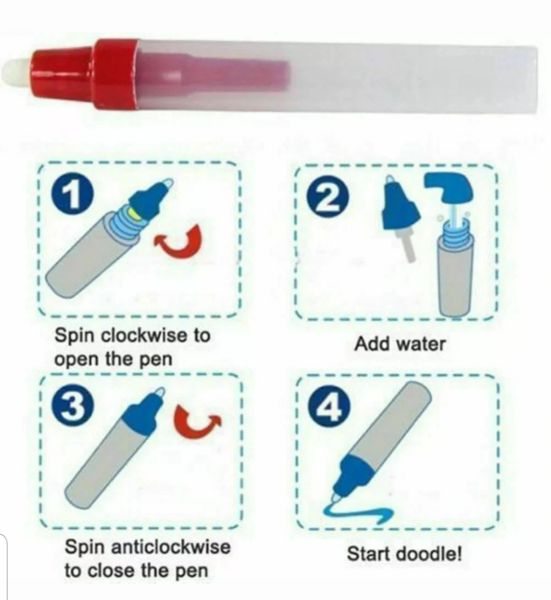 1
Spin clockwise to open the pen

2
Add water

3
Spin anticlockwise to close the pen

4
Start doodle!